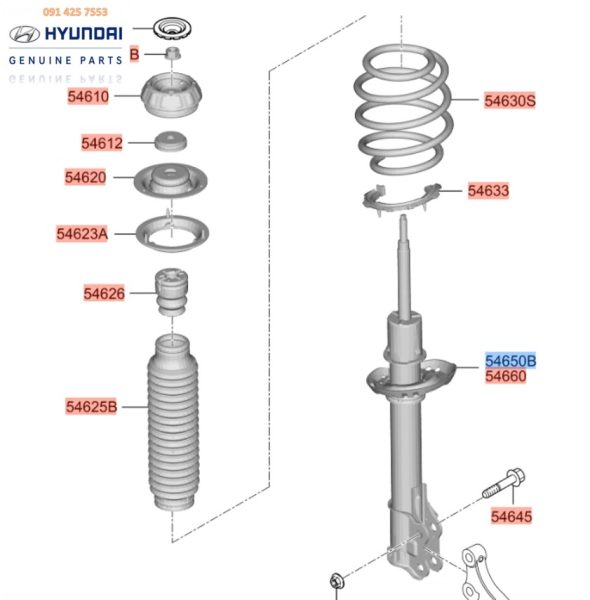 091 425 7553
HYUNDAI
GENUINE PARTS
B
54610
54612
54620
54623A
54626
54625B
54630S
54633
54650B
54660
54645