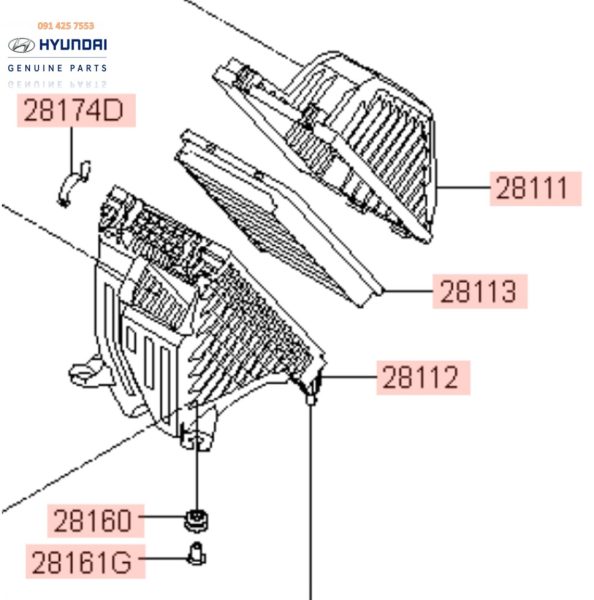 091 425 7553
HYUNDAI
GENUINE PARTS

28174D

28111

28113

28112

28160

28161G