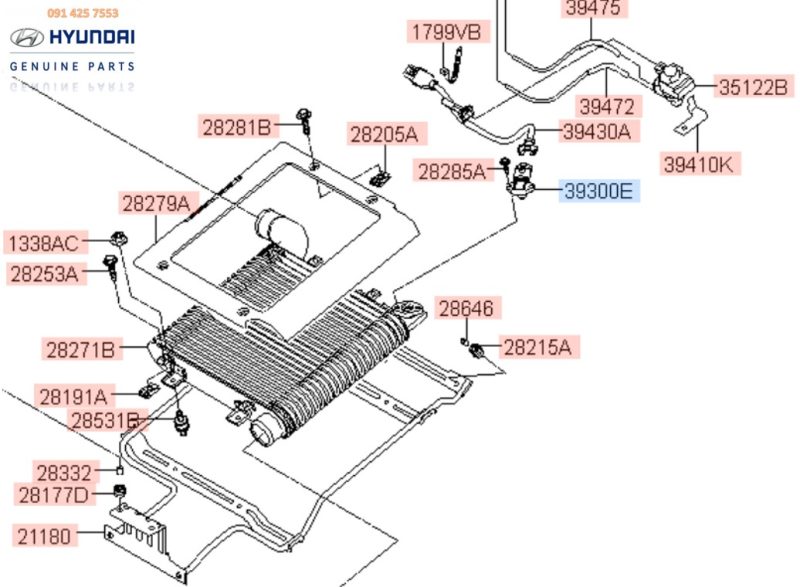 091 425 7553
HYUNDAI
GENUINE PARTS

39475
1799VB
35122B
39472
39430A
39410K
28281B
28205A
28285A
39300E
28279A
1338AC
28253A
28646
28215A
28271B
28191A
28531B
28332
28177D
21180