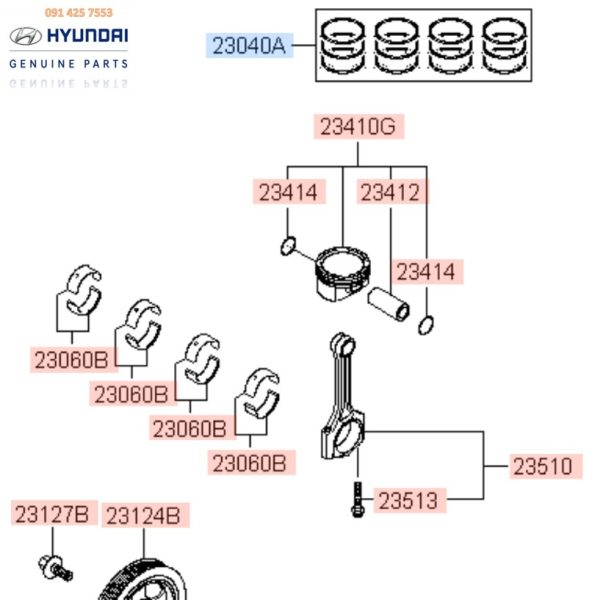 091 425 7553
HYUNDAI
GENUINE PARTS

23040A

23410G

23414

23412

23414

23060B

23060B

23060B

23060B

23510

23513

23127B

23124B