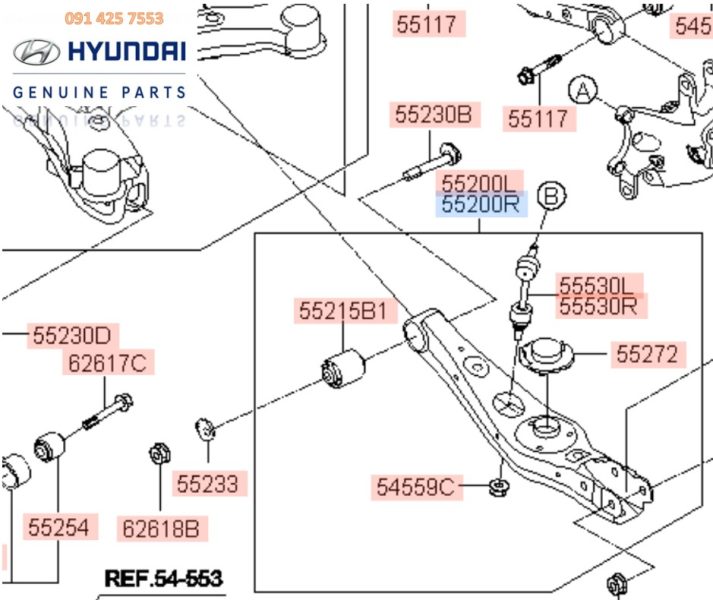 091 425 7553
HYUNDAI
GENUINE PARTS

55117
545
55117
A
55230B
55200L
55200R
B
55530L
55530R
55215B1
55272
55230D
62617C
55233
54559C
55254
62618B
REF.54-553