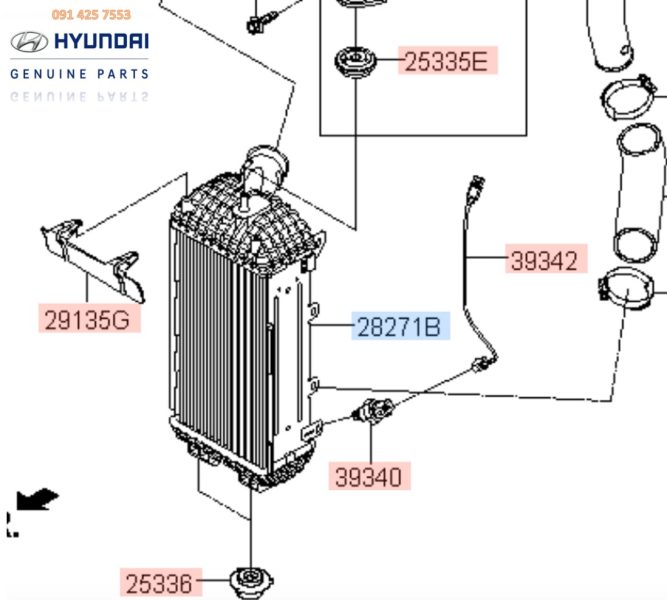 091 425 7553
HYUNDAI
GENUINE PARTS

25335E
39342
29135G
28271B
39340
25336